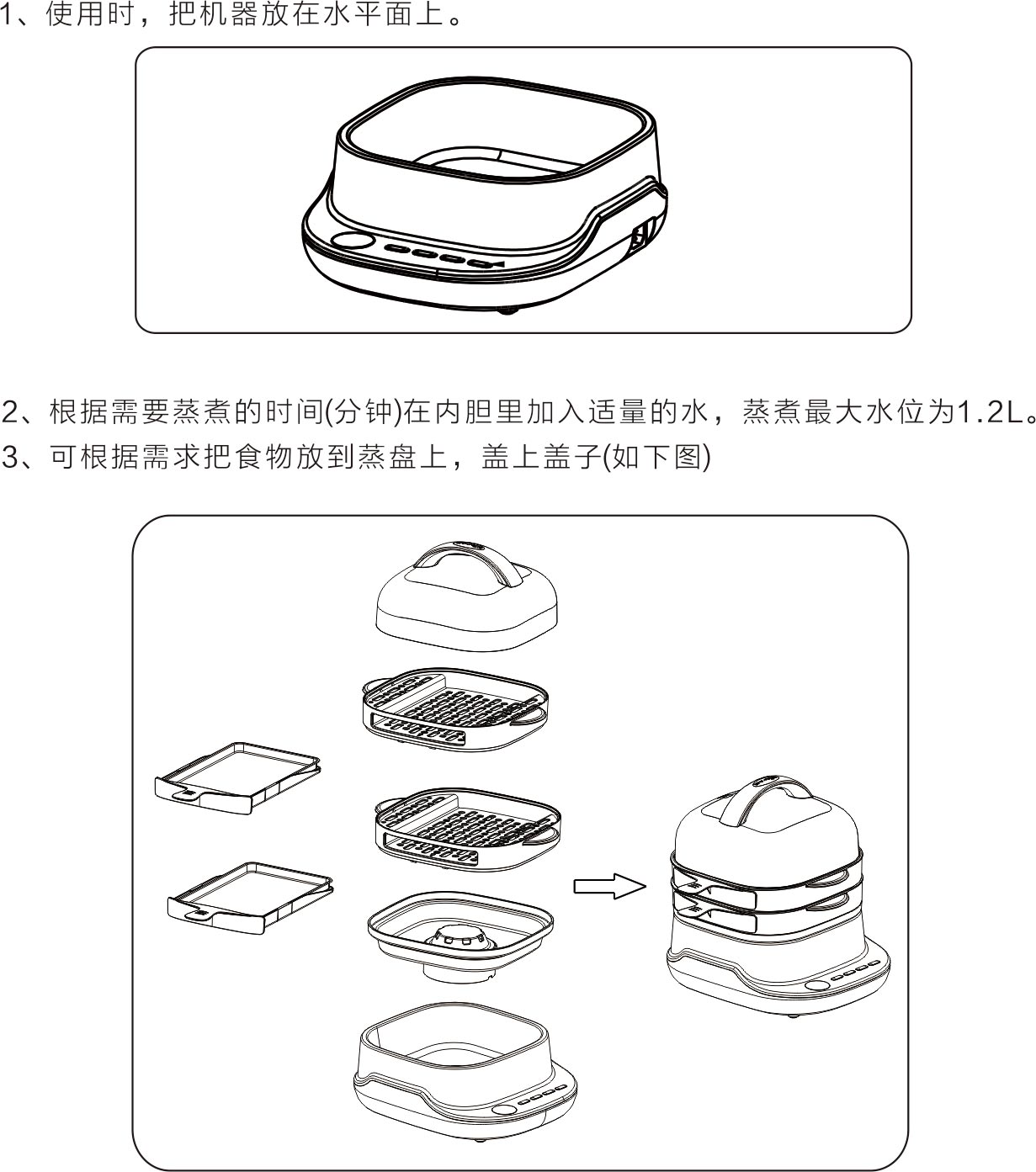 1、使用时，把机器放在水平面上。

2、根据需要蒸煮的时间(分钟)在内胆里加入适量的水，蒸煮最大水位为1.2L。

3、可根据需求把食物放到蒸盘上，盖上盖子(如下图)