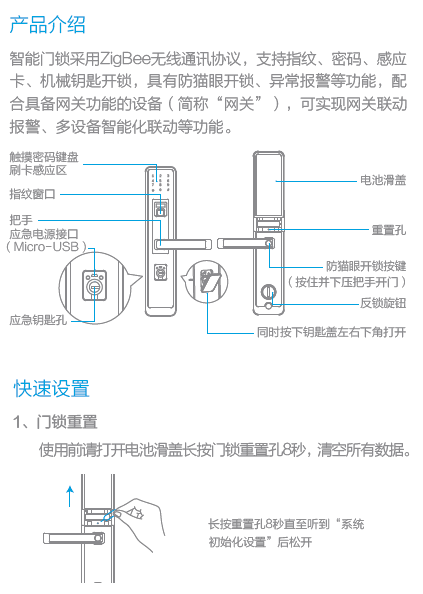 产品介绍

智能门锁采用ZigBee无线通讯协议，支持指纹、密码、感应卡、机械钥匙开锁，具有防猫眼开锁、异常报警等功能，配合具备网关功能的设备（简称“网关”），可实现网关联动报警、多设备智能化联动等功能。

触摸密码键盘
刷卡感应区

指纹窗口

把手
应急电源接口
（Micro-USB）

应急钥匙孔

电池滑盖

重置孔

防猫眼开锁按键
（按住并下压把手开门）

反锁旋钮

同时按下钥匙盖左右下角打开

快速设置

1、门锁重置

使用前请打开电池滑盖长按门锁重置孔8秒，清空所有数据。

长按重置孔8秒直至听到“系统初始化设置”后松开