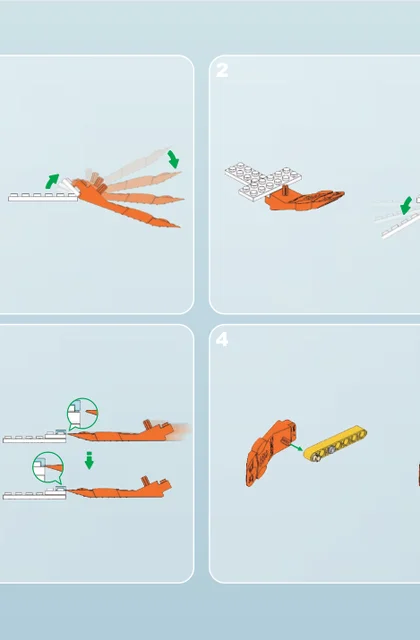 2

4