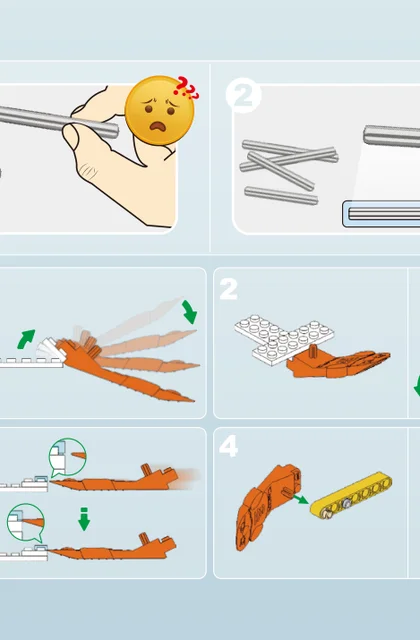 ???

2

2

4