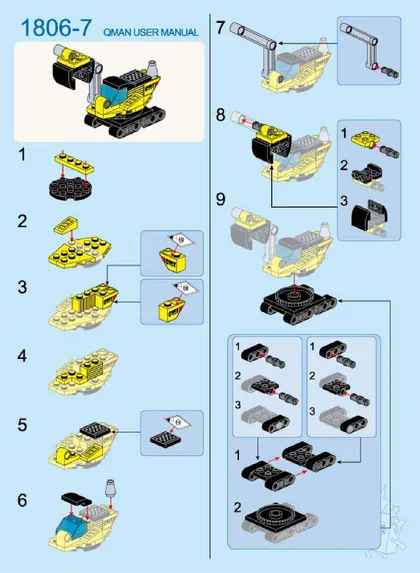 1806-7 QMAN USER MANUAL

1

2

3

4

5

6

7

8

1

2

3

9

1

2

3

1

2

3

1

2