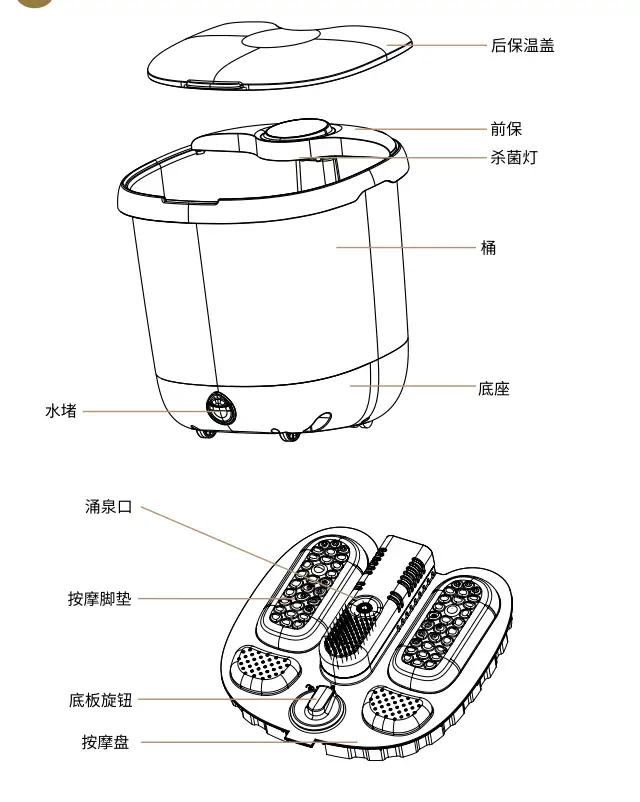 后保温盖
前保
杀菌灯
桶
底座
水堵
涌泉口
按摩脚垫
底板旋钮
按摩盘