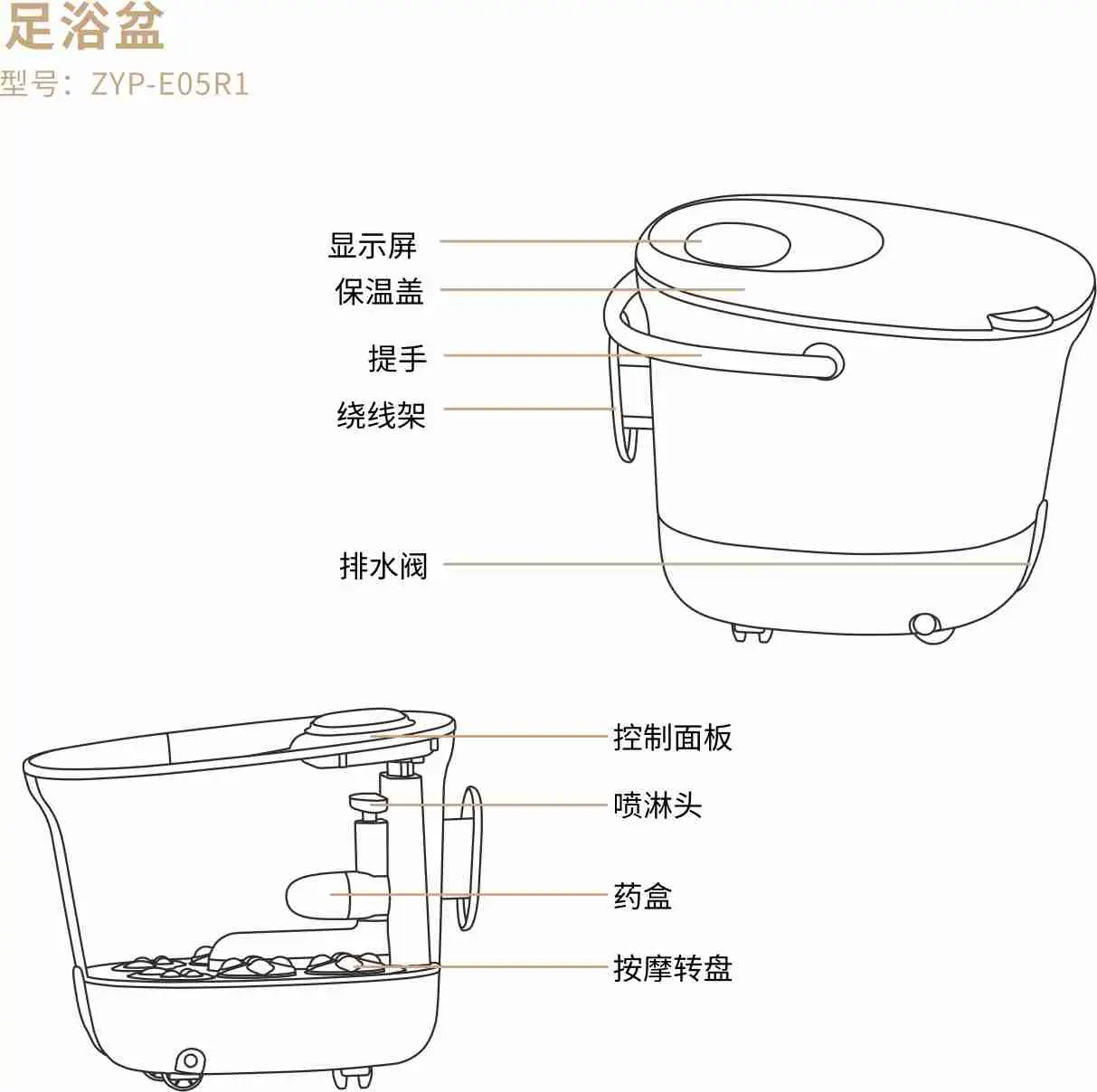 足浴盆
型号：ZYP-E05R1

显示屏
保温盖
提手
绕线架
排水阀

控制面板
喷淋头
药盒
按摩转盘