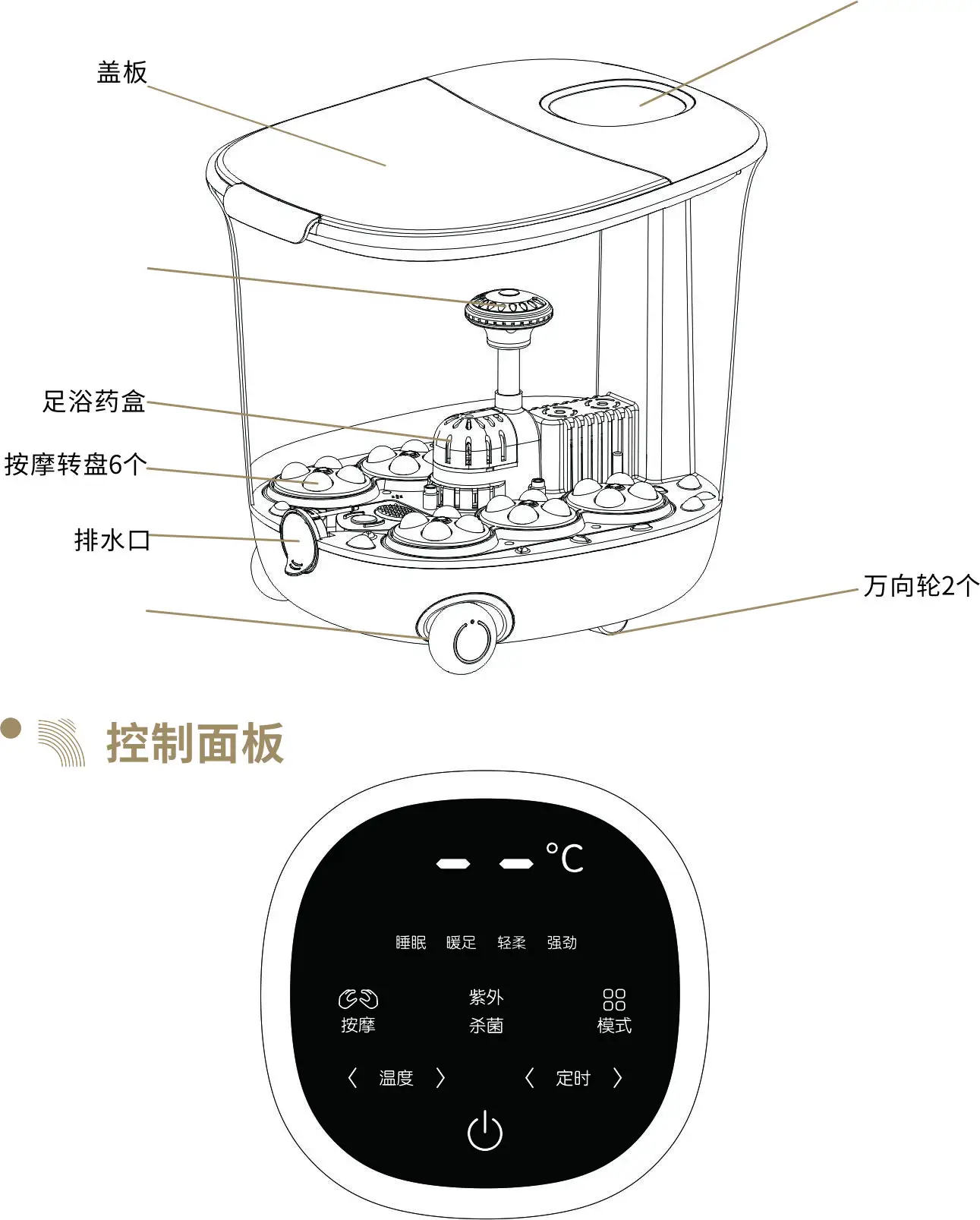 盖板

足浴药盒
按摩转盘6个
排水口
万向轮2个

控制面板

°C

睡眠 暖足 轻柔 强劲

按摩
紫外
杀菌
模式

〈 温度 〉
〈 定时 〉