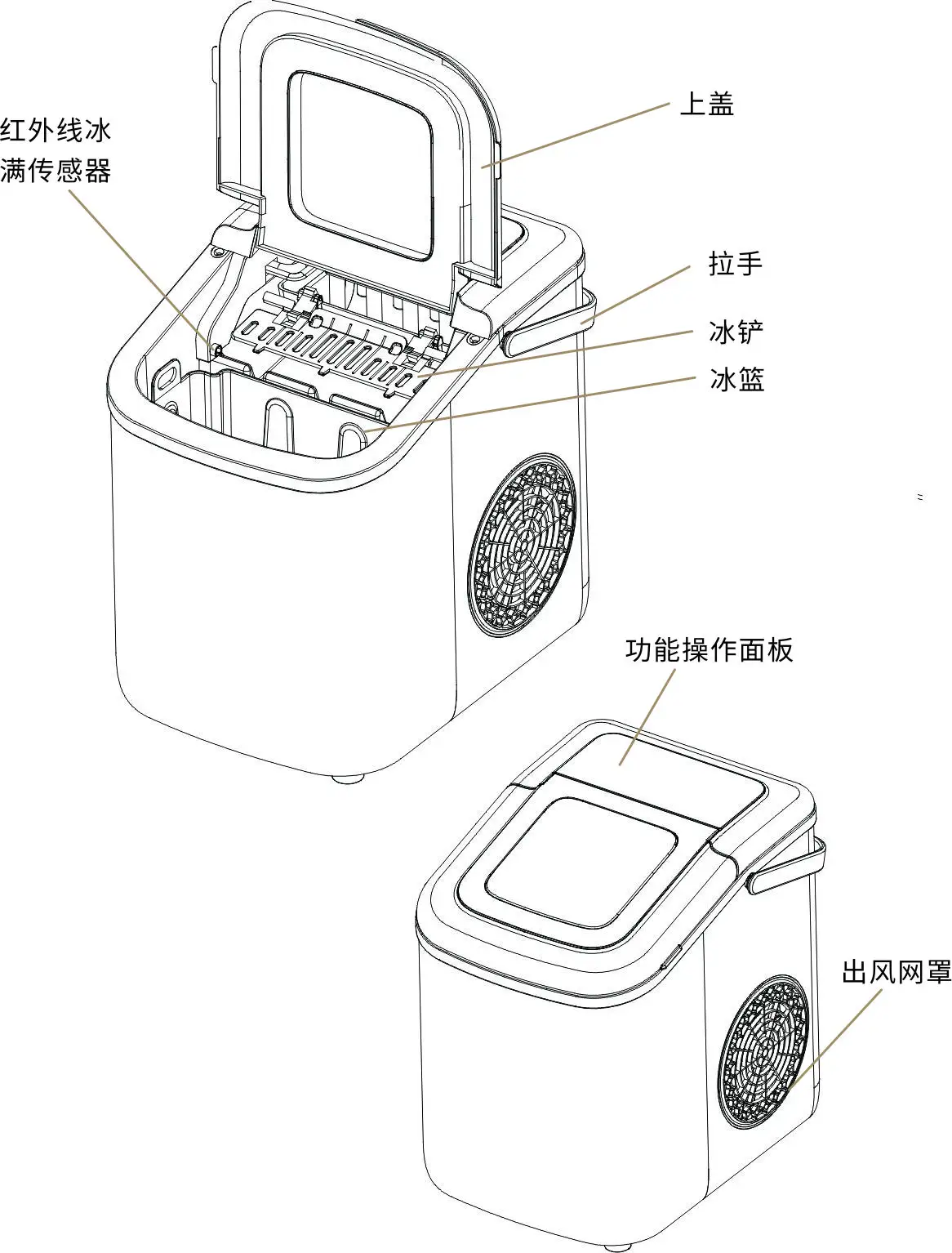 红外线冰满传感器

上盖

拉手

冰铲

冰篮

功能操作面板

出风网罩