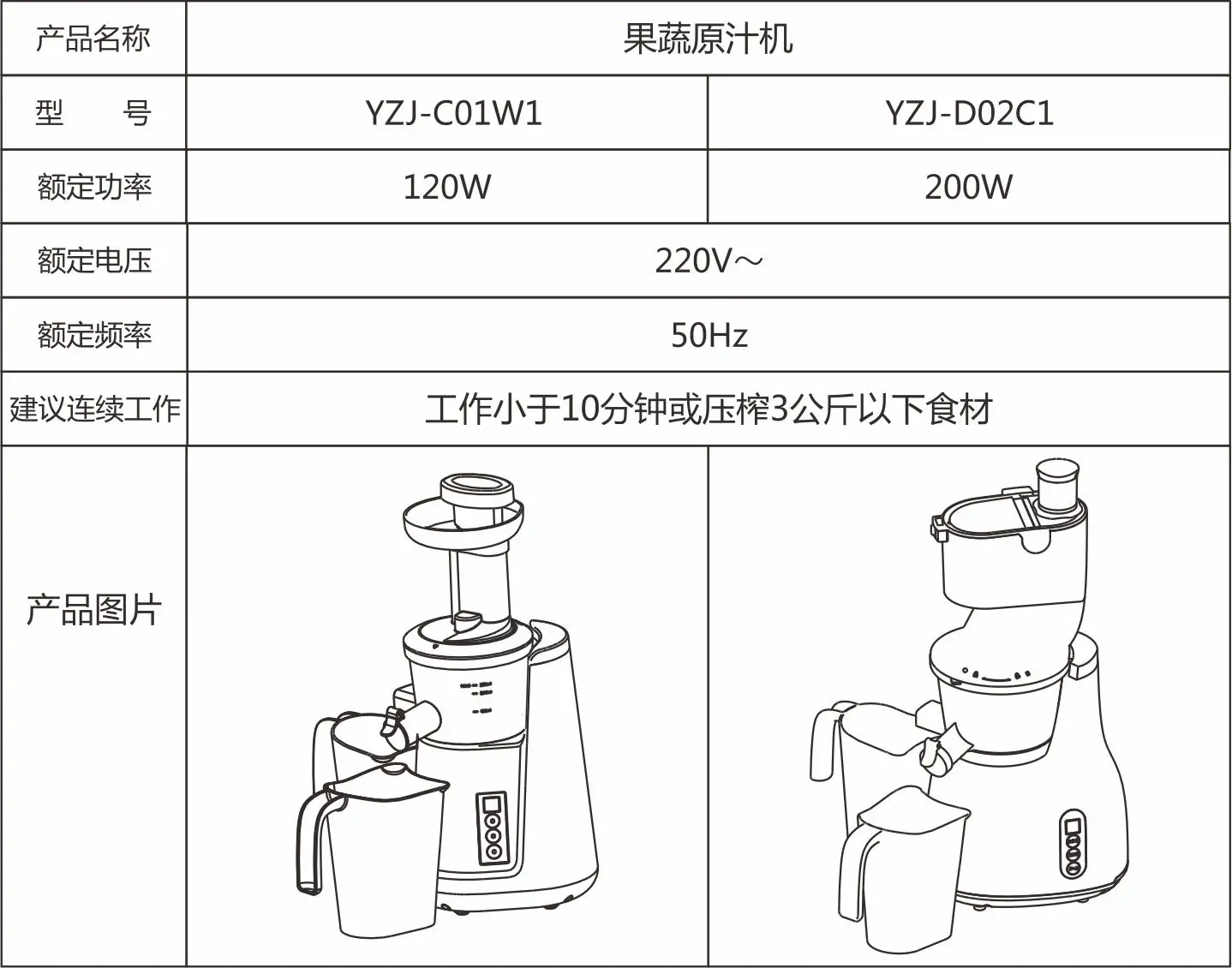 | 产品名称 | 果蔬原汁机 | |
|---|---|---|
| 型　　号 | YZJ-C01W1 | YZJ-D02C1 |
| 额定功率 | 120W | 200W |
| 额定电压 | 220V～ | |
| 额定频率 | 50Hz | |
| 建议连续工作 | 工作小于10分钟或压榨3公斤以下食材 | |
| 产品图片 | | |