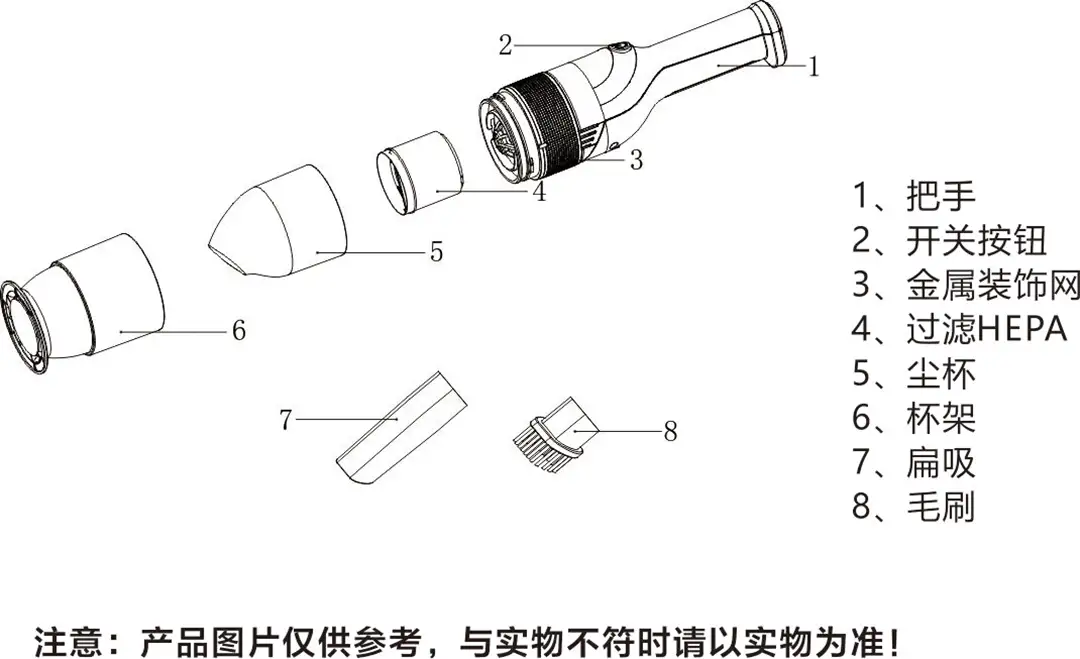 2
1
3
4
5
6
7
8

1、把手
2、开关按钮
3、金属装饰网
4、过滤HEPA
5、尘杯
6、杯架
7、扁吸
8、毛刷

注意：产品图片仅供参考，与实物不符时请以实物为准！