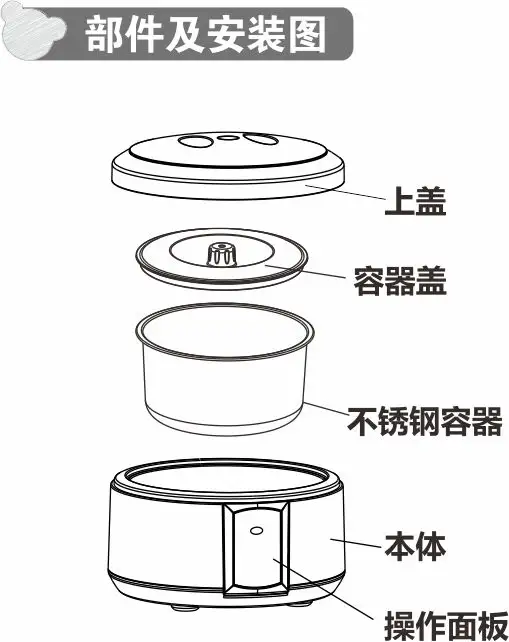 部件及安装图

上盖

容器盖

不锈钢容器

本体

操作面板