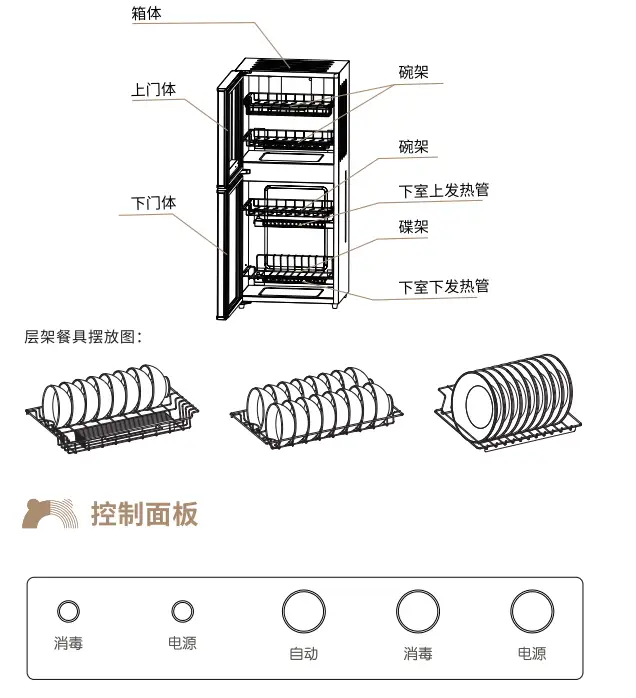 箱体

上门体

下门体

碗架

碗架

下室上发热管

碟架

下室下发热管

层架餐具摆放图：

控制面板

消毒

电源

自动

消毒

电源