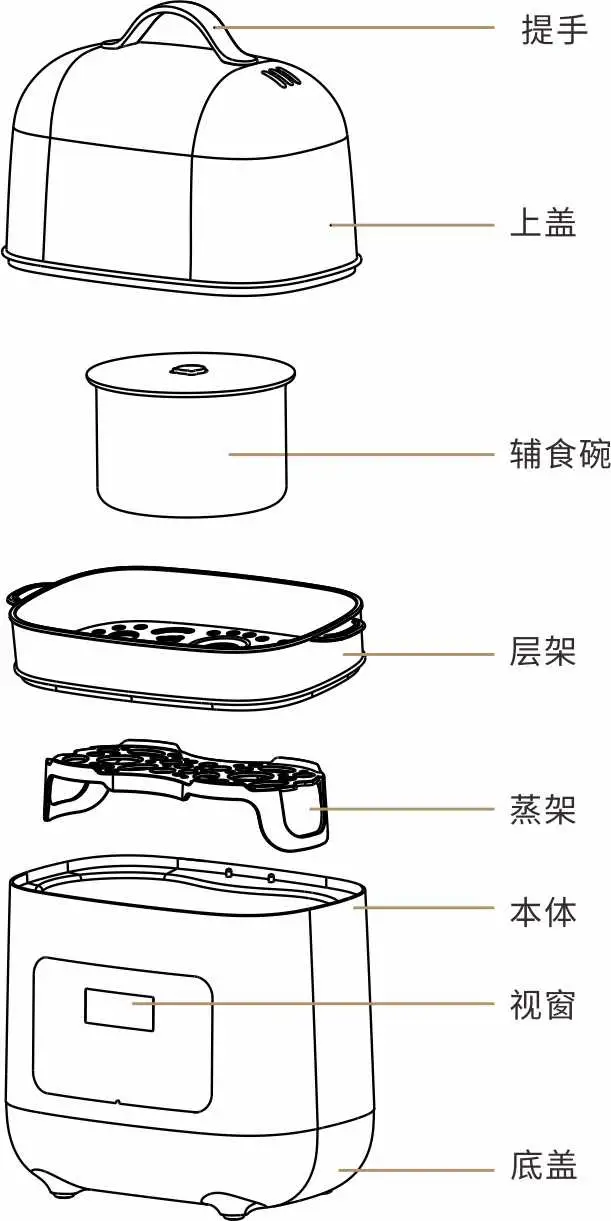 提手

上盖

辅食碗

层架

蒸架

本体

视窗

底盖