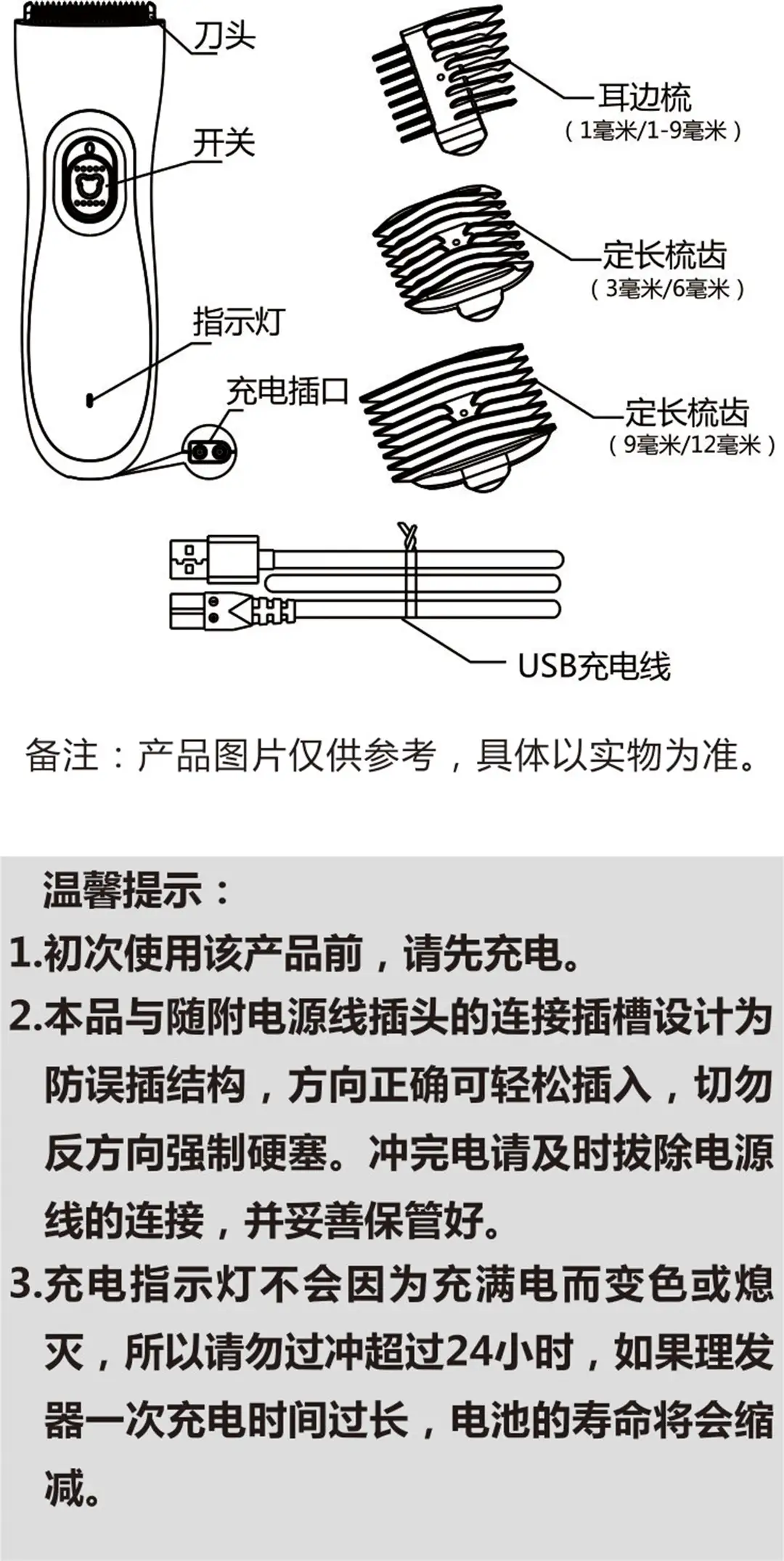 刀头

开关

指示灯

充电插口

耳边梳
（1毫米/1-9毫米）

定长梳齿
（3毫米/6毫米）

定长梳齿
（9毫米/12毫米）

USB充电线

备注：产品图片仅供参考，具体以实物为准。

温馨提示：

1.初次使用该产品前，请先充电。

2.本品与随附电源线插头的连接插槽设计为防误插结构，方向正确可轻松插入，切勿反方向强制硬塞。冲完电请及时拔除电源线的连接，并妥善保管好。

3.充电指示灯不会因为充满电而变色或熄灭，所以请勿过冲超过24小时，如果理发器一次充电时间过长，电池的寿命将会缩减。