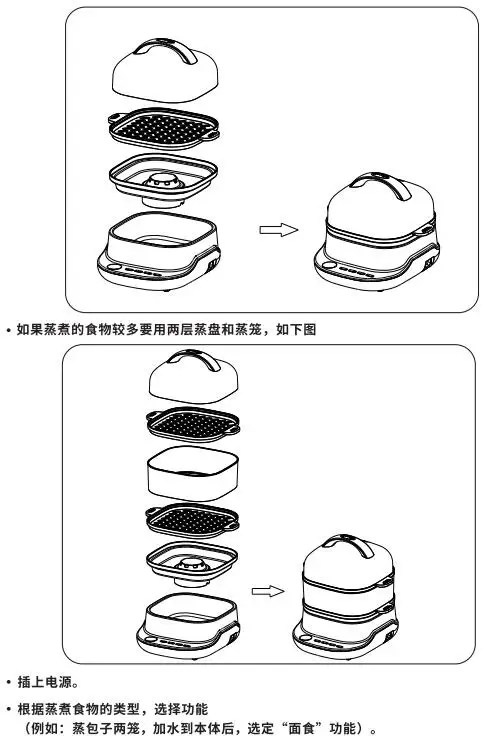 • 如果蒸煮的食物较多要用两层蒸盘和蒸笼，如下图

• 插上电源。

• 根据蒸煮食物的类型，选择功能
（例如：蒸包子两笼，加水到本体后，选定“面食”功能）。