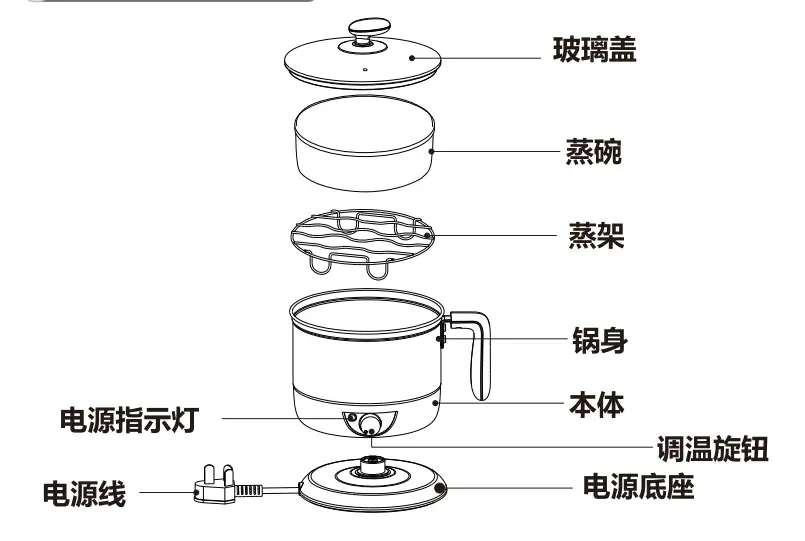 玻璃盖

蒸碗

蒸架

锅身

本体

电源指示灯

调温旋钮

电源线

电源底座