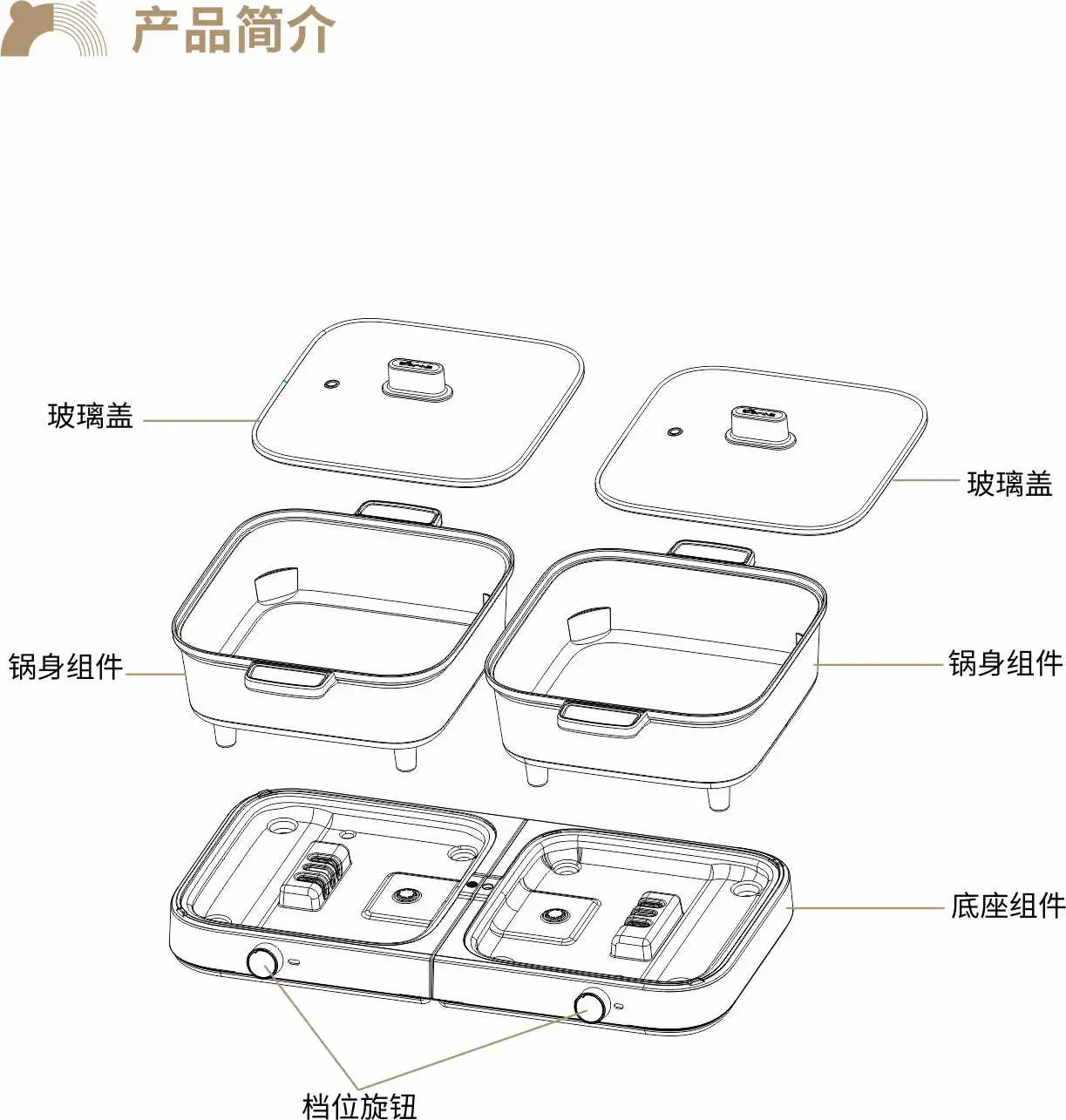 产品简介

玻璃盖

玻璃盖

锅身组件

锅身组件

底座组件

档位旋钮