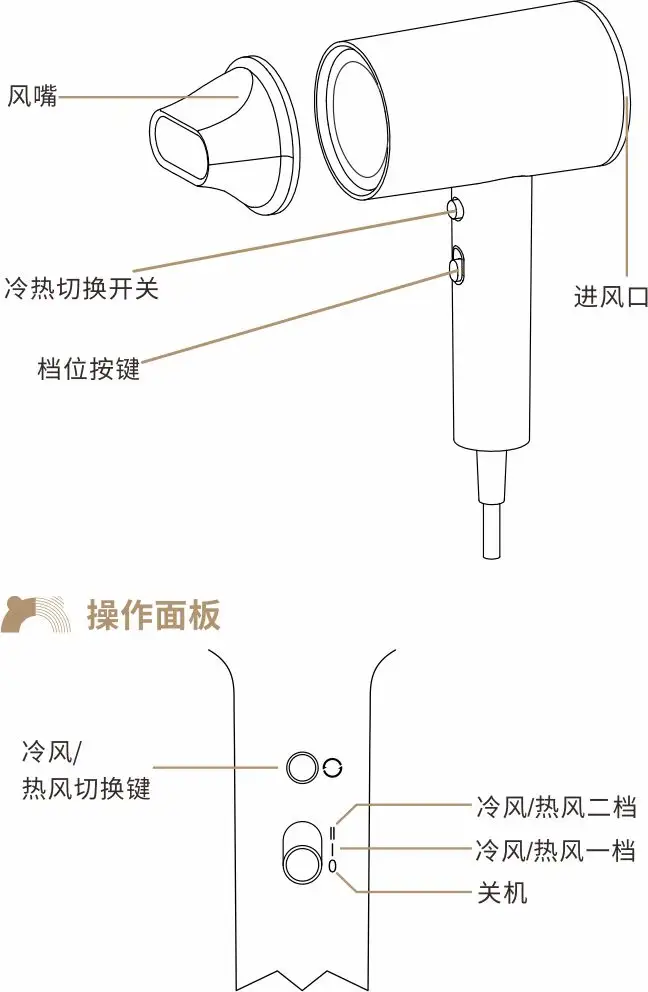 风嘴

冷热切换开关

档位按键

进风口

操作面板

冷风/
热风切换键

II
I
0

冷风/热风二档

冷风/热风一档

关机