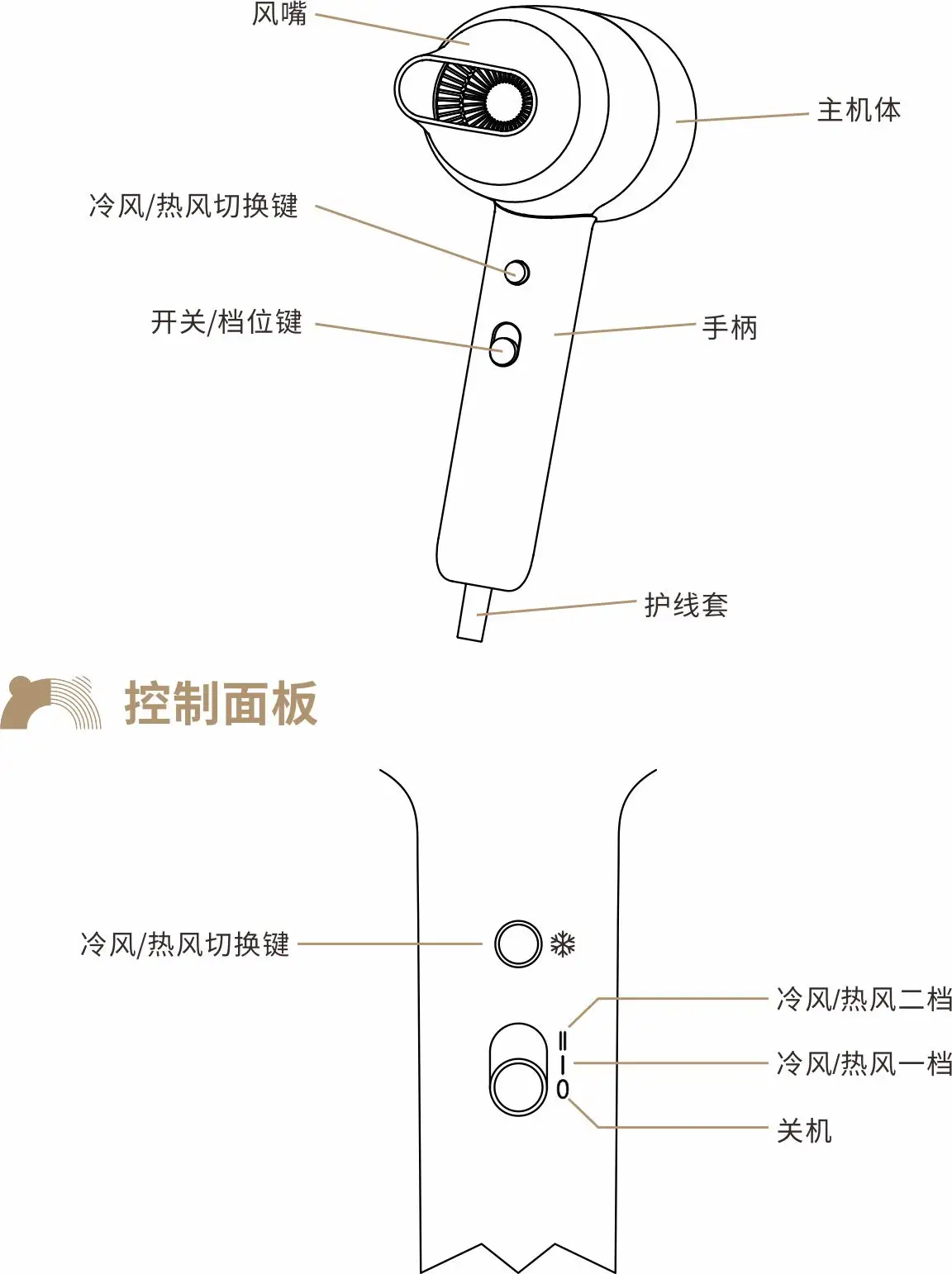 风嘴

主机体

冷风/热风切换键

开关/档位键

手柄

护线套

控制面板

冷风/热风切换键

冷风/热风二档

冷风/热风一档

关机

II
I
0