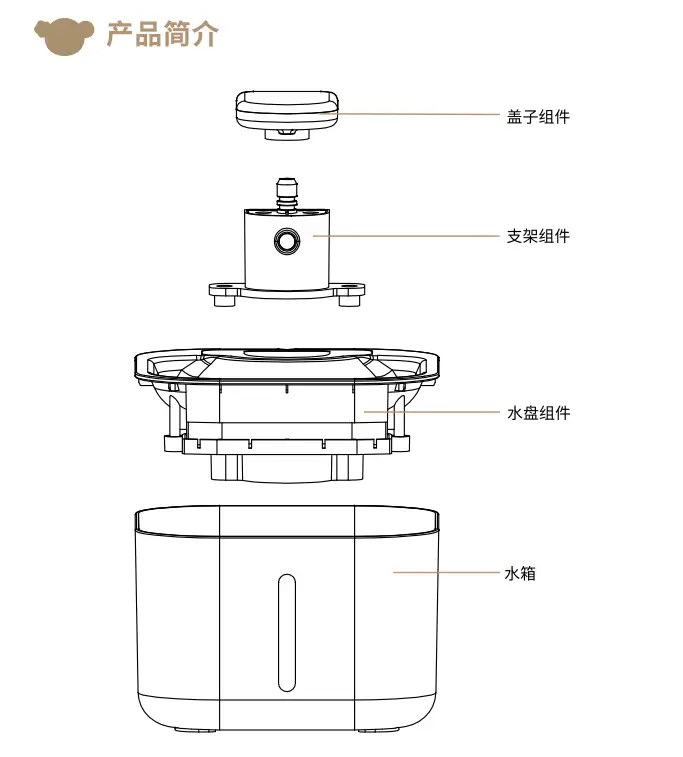 产品简介

盖子组件

支架组件

水盘组件

水箱