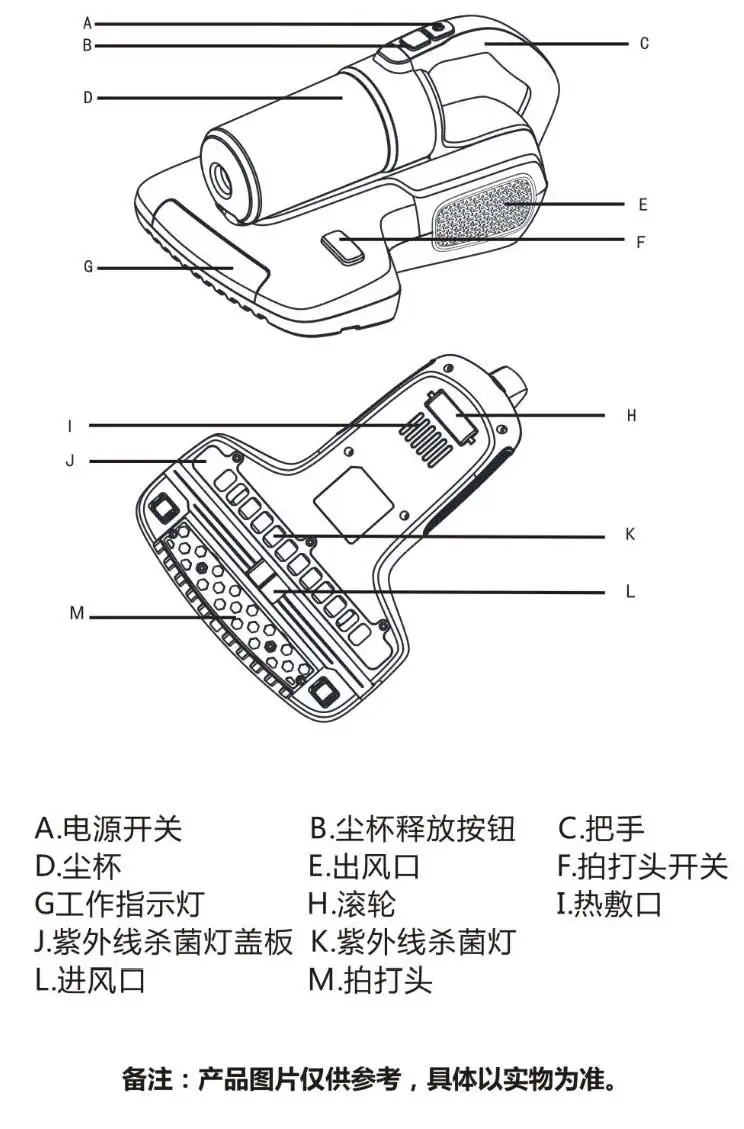 A
B
C
D
E
F
G

I
H
J
K
L
M

A.电源开关　B.尘杯释放按钮　C.把手
D.尘杯　E.出风口　F.拍打头开关
G工作指示灯　H.滚轮　I.热敷口
J.紫外线杀菌灯盖板　K.紫外线杀菌灯
L.进风口　M.拍打头

备注：产品图片仅供参考，具体以实物为准。