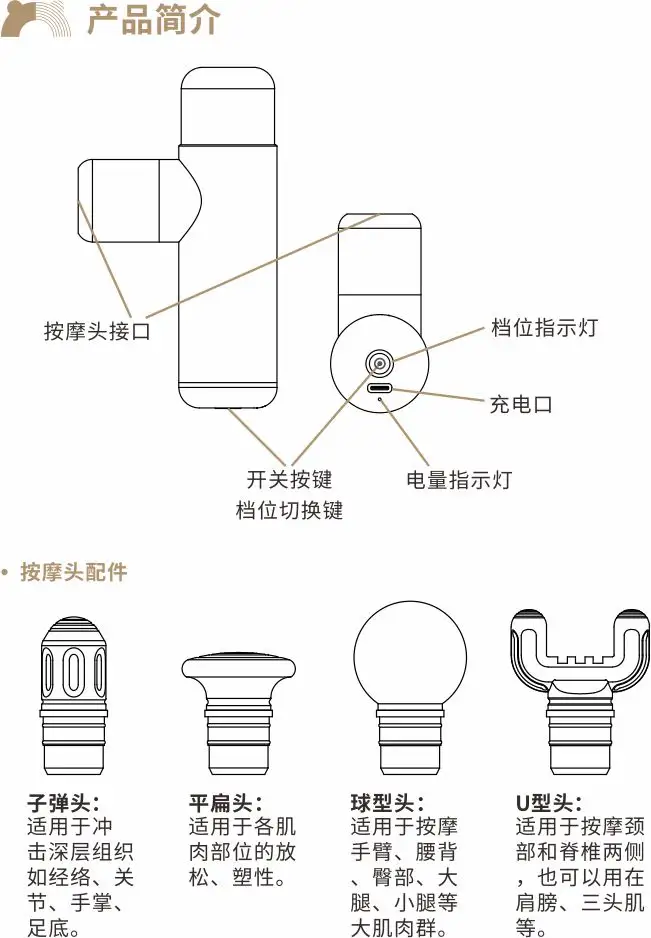 产品简介

按摩头接口

档位指示灯

充电口

开关按键
档位切换键

电量指示灯

• 按摩头配件

子弹头:
适用于冲击深层组织如经络、关节、手掌、足底。

平扁头:
适用于各肌肉部位的放松、塑性。

球型头:
适用于按摩手臂、腰背、臀部、大腿、小腿等大肌肉群。

U型头:
适用于按摩颈部和脊椎两侧，也可以用在肩膀、三头肌等。