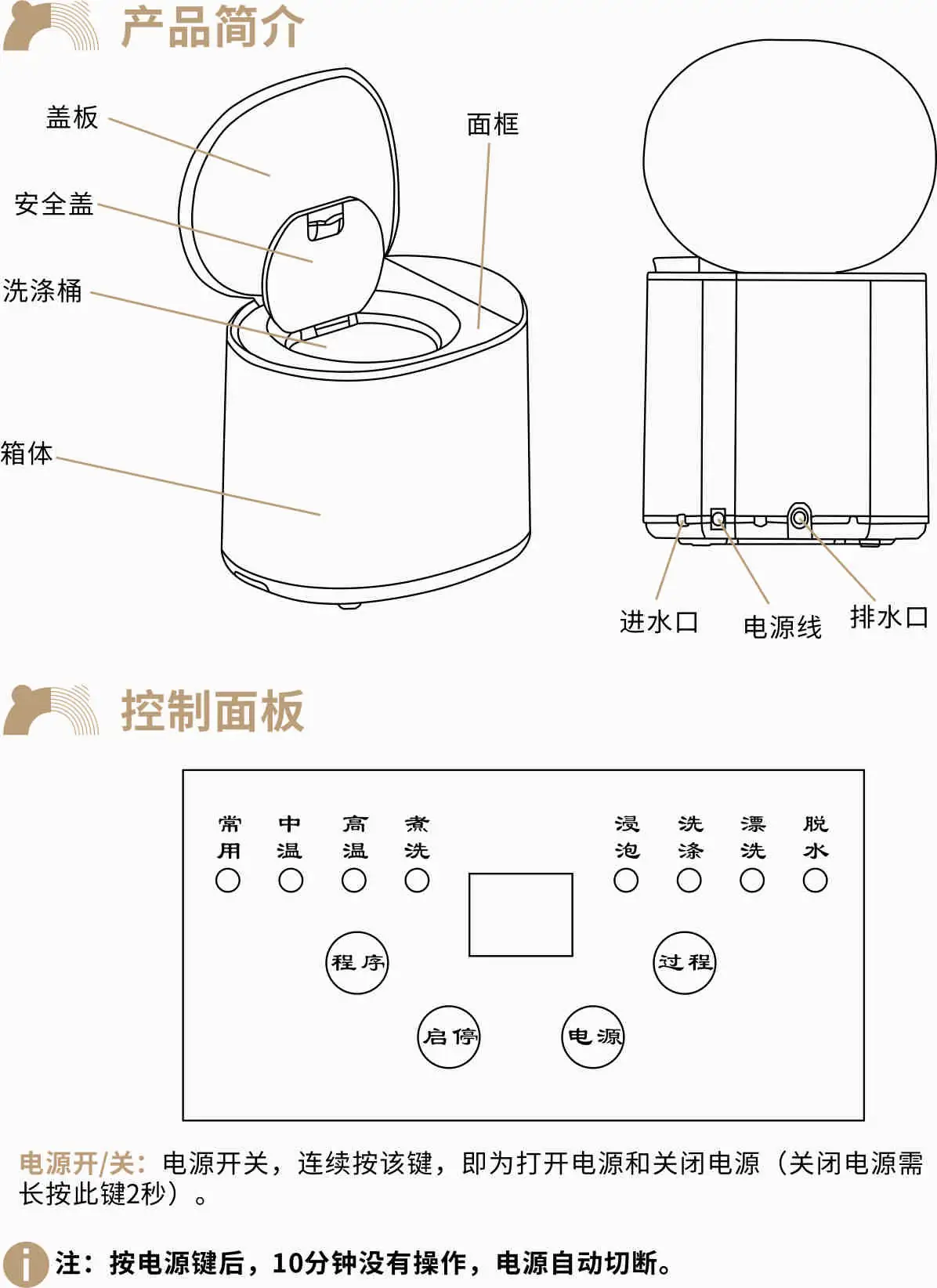 产品简介

盖板
安全盖
洗涤桶
箱体
面框

进水口
电源线
排水口

控制面板

常用
中温
高温
煮洗
浸泡
洗涤
漂洗
脱水

程序
过程
启停
电源

电源开/关：电源开关，连续按该键，即为打开电源和关闭电源（关闭电源需长按此键2秒）。

注：按电源键后，10分钟没有操作，电源自动切断。